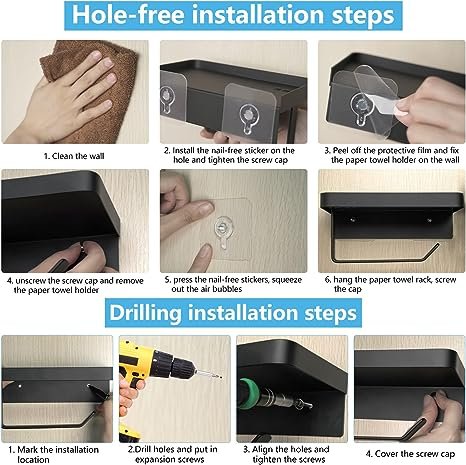 Hole-free installation steps

1. Clean the wall

2. Install the nail-free sticker on the hole and tighten the screw cap

3. Peel off the protective film and fix the paper towel holder on the wall

4. unscrew the screw cap and remove the paper towel holder

5. press the nail-free stickers, squeeze out the air bubbles

6. hang the paper towel rack, screw the cap

Drilling installation steps

1. Mark the installation location

2.Drill holes and put in expansion screws

3. Align the holes and tighten the screws

4. Cover the screw cap